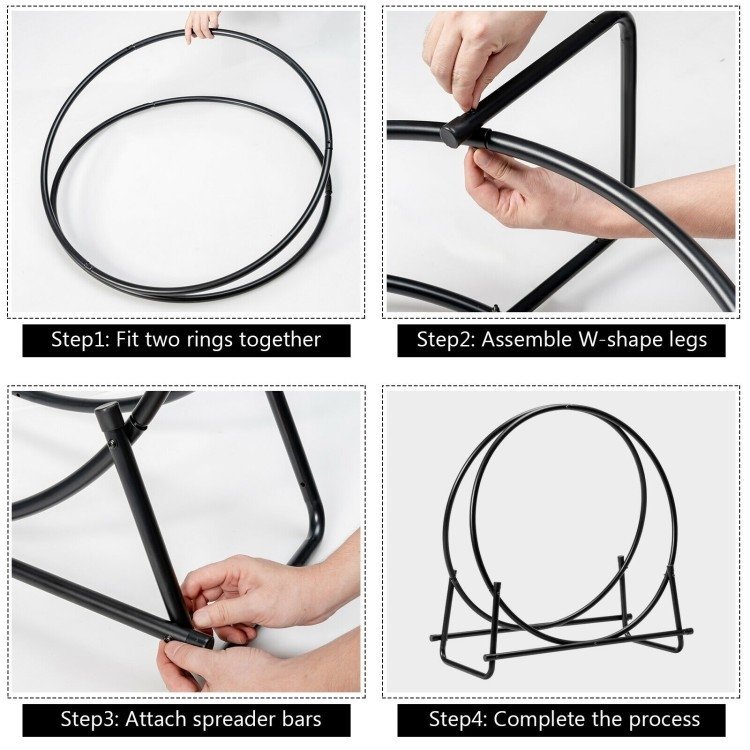 Step1: Fit two rings together

Step2: Assemble W-shape legs

Step3: Attach spreader bars

Step4: Complete the process