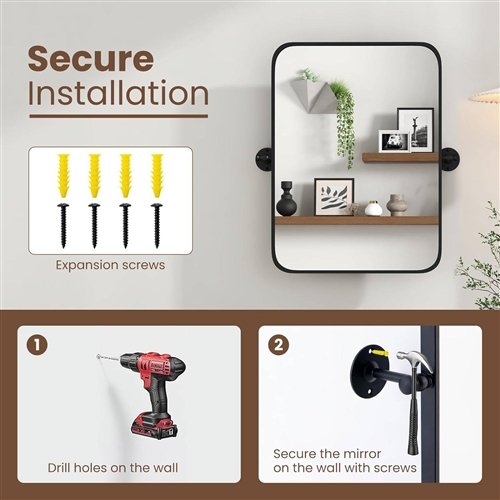 Secure
Installation

Expansion screws

1

Drill holes on the wall

2

Secure the mirror on the wall with screws